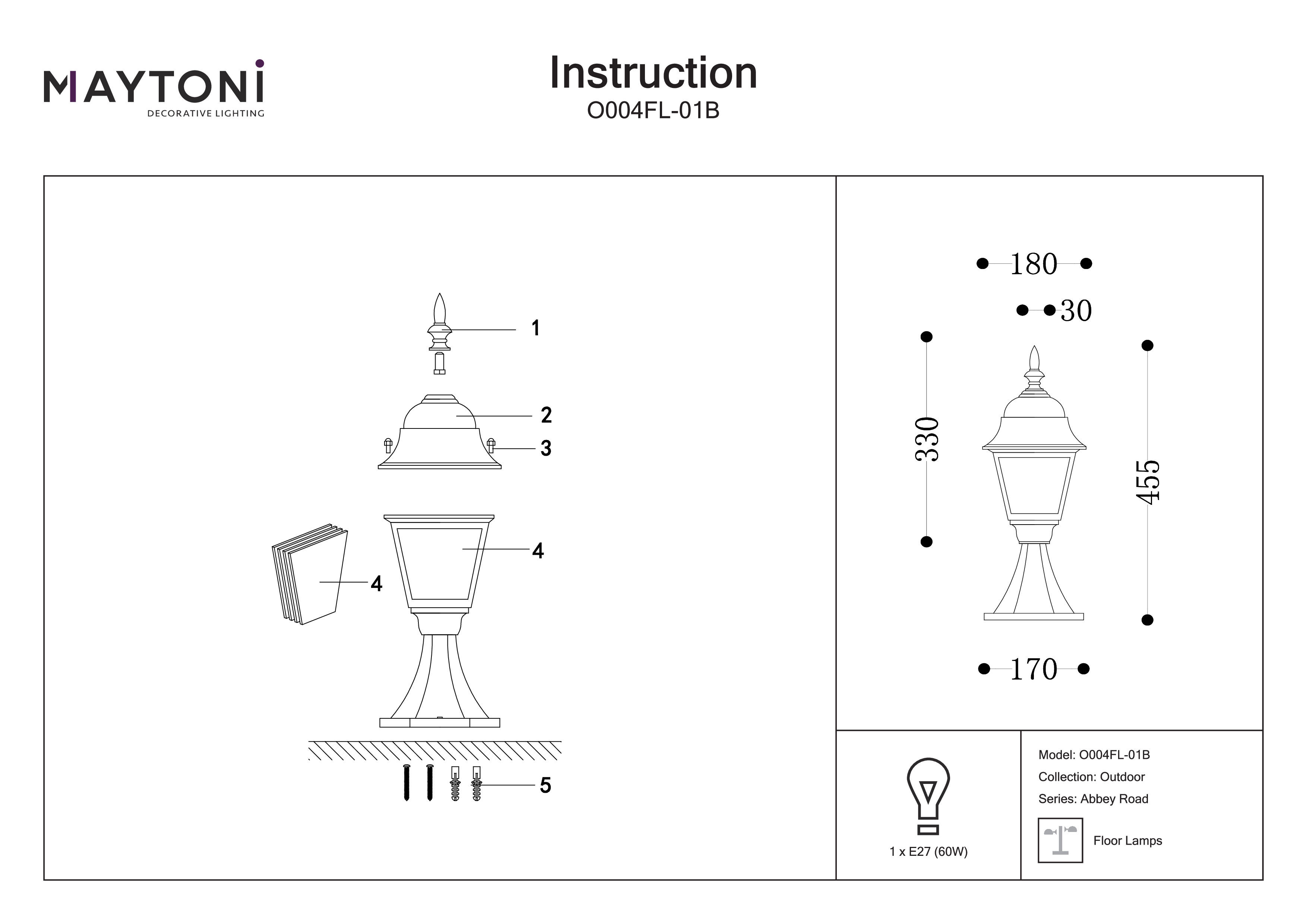 MAYTONI
DECORATIVE LIGHTING

Instruction
O004FL-01B

1
2
3
4
4
5

180
30
330
455
170

1 x E27 (60W)

Model: O004FL-01B
Collection: Outdoor
Series: Abbey Road

Floor Lamps