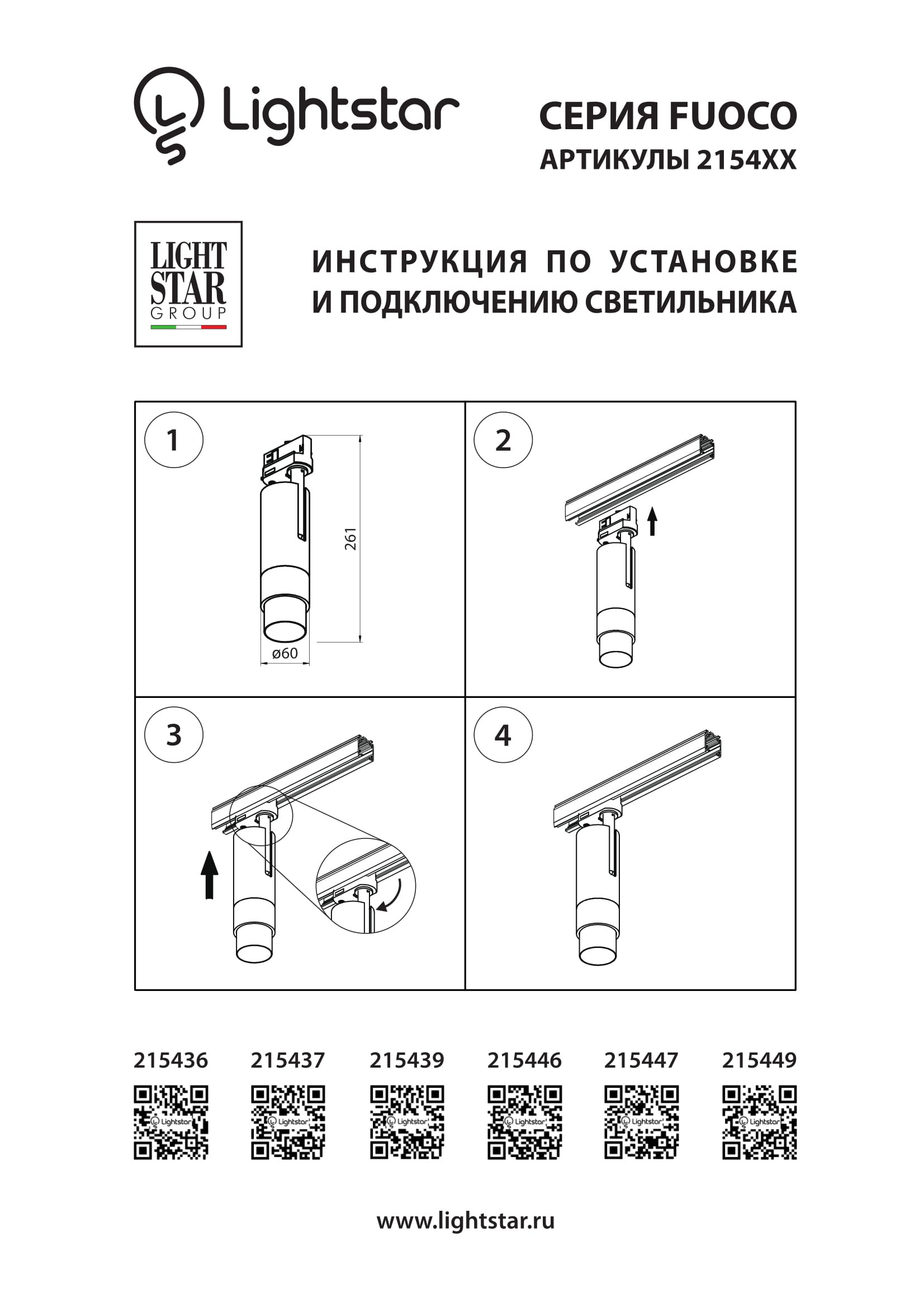 Lightstar

СЕРИЯ FUOCO
АРТИКУЛЫ 2154XX

LIGHT STAR GROUP

ИНСТРУКЦИЯ ПО УСТАНОВКЕ И ПОДКЛЮЧЕНИЮ СВЕТИЛЬНИКА

1

261

ø60

2

3

4

215436 215437 215439 215446 215447 215449

Lightstar Lightstar Lightstar Lightstar Lightstar Lightstar

www.lightstar.ru