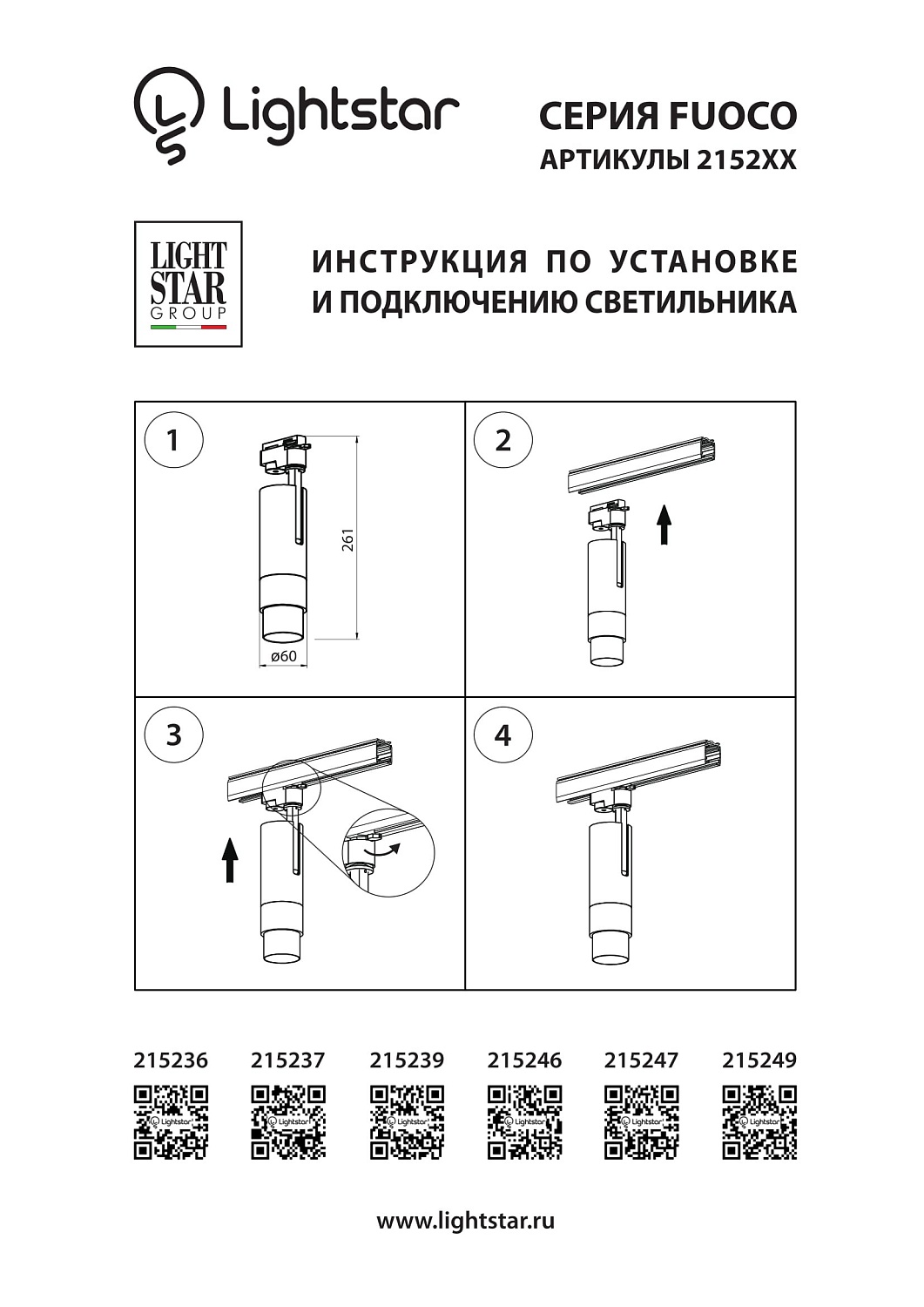 Lightstar

СЕРИЯ FUOCO
АРТИКУЛЫ 2152XX

LIGHT STAR GROUP

ИНСТРУКЦИЯ ПО УСТАНОВКЕ
И ПОДКЛЮЧЕНИЮ СВЕТИЛЬНИКА

1

261

ø60

2

3

4

215236 215237 215239 215246 215247 215249

Lightstar Lightstar Lightstar Lightstar Lightstar Lightstar

www.lightstar.ru