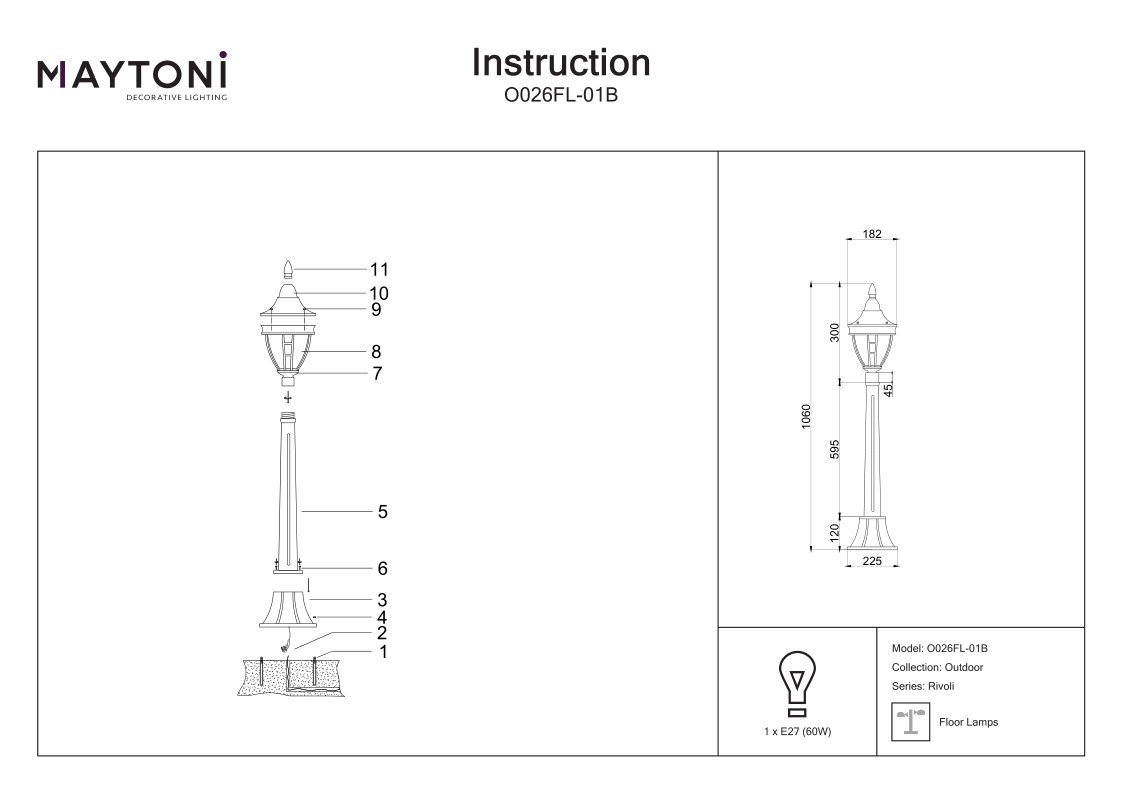 MAYTONI
DECORATIVE LIGHTING

Instruction
O026FL-01B

11
10
9
8
7
5
6
3
4
2
1

182
300
45
1060
595
120
225

1 x E27 (60W)

Model: O026FL-01B
Collection: Outdoor
Series: Rivoli

Floor Lamps